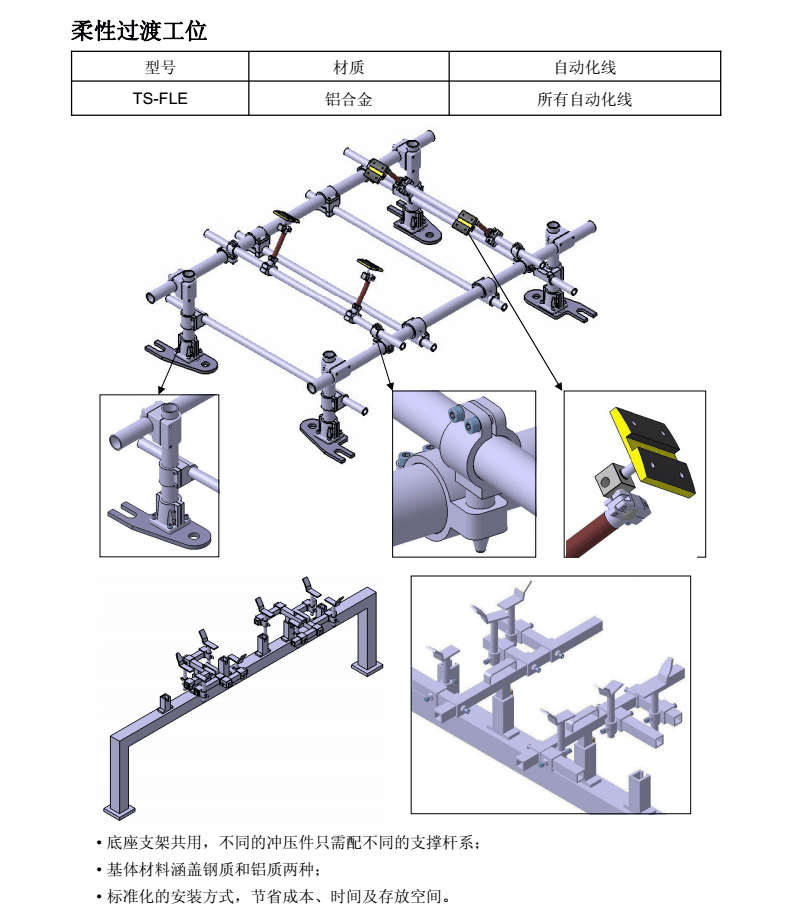 柔性过渡工位

| 型号 | 材质 | 自动化线 |
|---|---|---|
| TS-FLE | 铝合金 | 所有自动化线 |

• 底座支架共用，不同的冲压件只需配不同的支撑杆系；
• 基体材料涵盖钢质和铝质两种；
• 标准化的安装方式，节省成本、时间及存放空间。