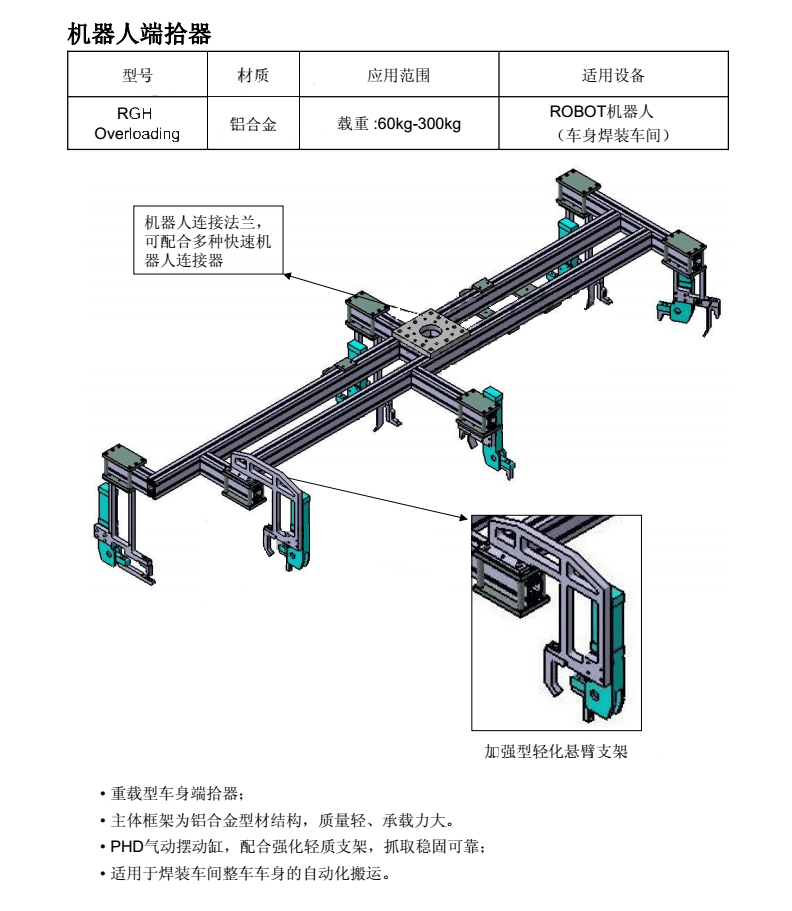 机器人端拾器

| 型号 | 材质 | 应用范围 | 适用设备 |
|---|---|---|---|
| RGH Overloading | 铝合金 | 载重 :60kg-300kg | ROBOT机器人（车身焊装车间） |

机器人连接法兰，可配合多种快速机器人连接器

加强型轻化悬臂支架

• 重载型车身端拾器；
• 主体框架为铝合金型材结构，质量轻、承载力大。
• PHD气动摆动缸，配合强化轻质支架，抓取稳固可靠；
• 适用于焊装车间整车车身的自动化搬运。