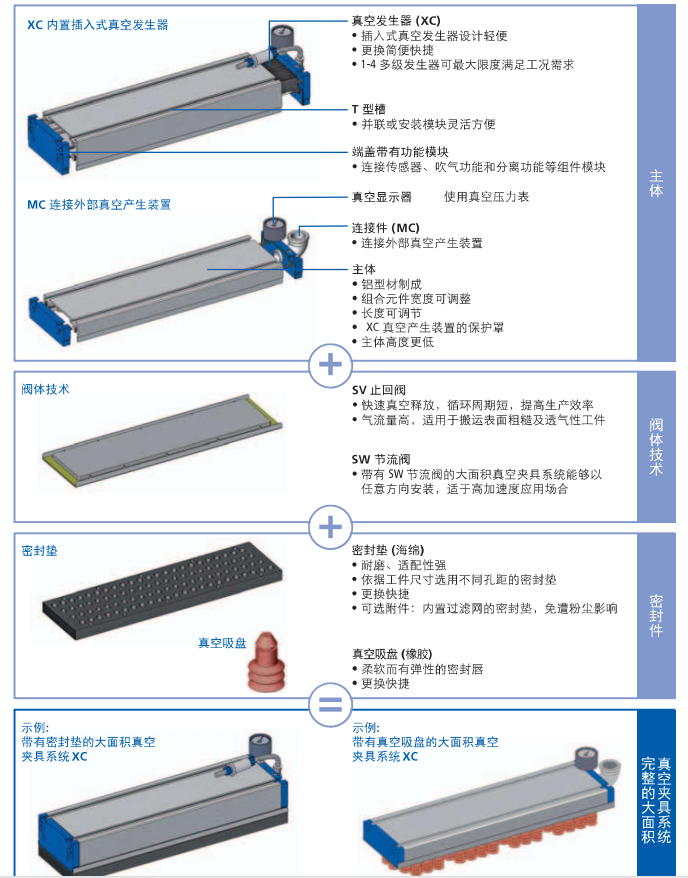 XC 内置插入式真空发生器

真空发生器 (XC)
• 插入式真空发生器设计轻便
• 更换简便快捷
• 1-4 多级发生器可最大限度满足工况需求

T 型槽
• 并联或安装模块灵活方便

端盖带有功能模块
• 连接传感器、吹气功能和分离功能等组件模块

MC 连接外部真空产生装置

真空显示器　　使用真空压力表

连接件 (MC)
• 连接外部真空产生装置

主体
• 铝型材制成
• 组合元件宽度可调整
• 长度可调节
• XC 真空产生装置的保护罩
• 主体高度更低

主体

+

阀体技术

SV 止回阀
• 快速真空释放，循环周期短，提高生产效率
• 气流量高，适用于搬运表面粗糙及透气性工件

SW 节流阀
• 带有 SW 节流阀的大面积真空夹具系统能够以任意方向安装，适于高加速度应用场合

阀体技术

+

密封垫

真空吸盘

密封垫 (海绵)
• 耐磨、适配性强
• 依据工件尺寸选用不同孔距的密封垫
• 更换快捷
• 可选附件：内置过滤网的密封垫，免遭粉尘影响

真空吸盘 (橡胶)
• 柔软而有弹性的密封唇
• 更换快捷

密封件

=

示例:
带有密封垫的大面积真空夹具系统 XC

示例:
带有真空吸盘的大面积真空夹具系统 XC

完整的大面积真空夹具系统